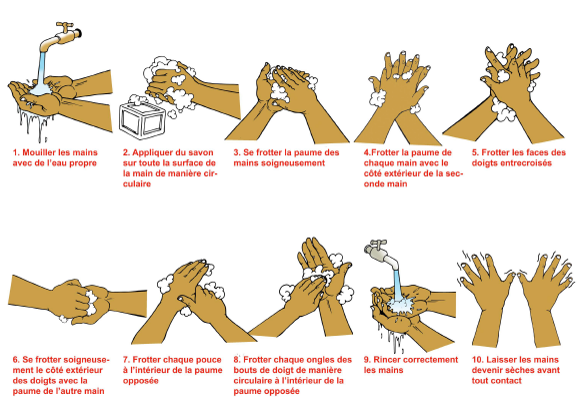 1. Mouiller les mains avec de l'eau propre

2. Appliquer du savon sur toute la surface de la main de manière circulaire

3. Se frotter la paume des mains soigneusement

4.Frotter la paume de chaque main avec le côté extérieur de la seconde main

5. Frotter les faces des doigts entrecroisés

6. Se frotter soigneusement le côté extérieur des doigts avec la paume de l'autre main

7. Frotter chaque pouce à l'intérieur de la paume opposée

8. Frotter chaque ongles des bouts de doigt de manière circulaire à l'intérieur de la paume opposée

9. Rincer correctement les mains

10. Laisser les mains devenir sèches avant tout contact